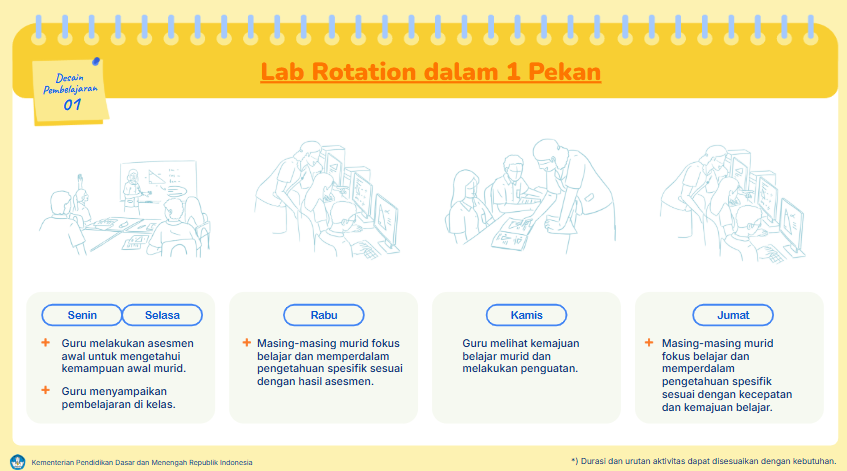 Desain Pembelajaran 01

Lab Rotation dalam 1 Pekan

Senin Selasa

+ Guru melakukan asesmen awal untuk mengetahui kemampuan awal murid.

+ Guru menyampaikan pembelajaran di kelas.

Rabu

+ Masing-masing murid fokus belajar dan memperdalam pengetahuan spesifik sesuai dengan hasil asesmen.

Kamis

Guru melihat kemajuan belajar murid dan melakukan penguatan.

Jumat

+ Masing-masing murid fokus belajar dan memperdalam pengetahuan spesifik sesuai dengan kecepatan dan kemajuan belajar.

Kementerian Pendidikan Dasar dan Menengah Republik Indonesia

*) Durasi dan urutan aktivitas dapat disesuaikan dengan kebutuhan.